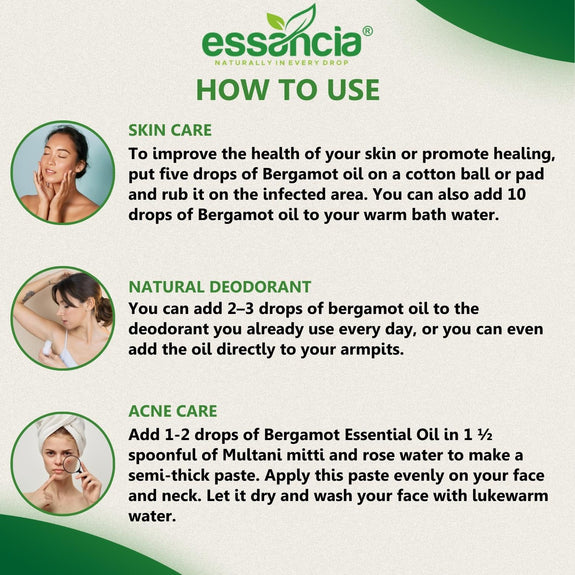 essancia®
NATURALLY IN EVERY DROP

HOW TO USE

SKIN CARE
To improve the health of your skin or promote healing, put five drops of Bergamot oil on a cotton ball or pad and rub it on the infected area. You can also add 10 drops of Bergamot oil to your warm bath water.

NATURAL DEODORANT
You can add 2–3 drops of bergamot oil to the deodorant you already use every day, or you can even add the oil directly to your armpits.

ACNE CARE
Add 1-2 drops of Bergamot Essential Oil in 1 ½ spoonful of Multani mitti and rose water to make a semi-thick paste. Apply this paste evenly on your face and neck. Let it dry and wash your face with lukewarm water.