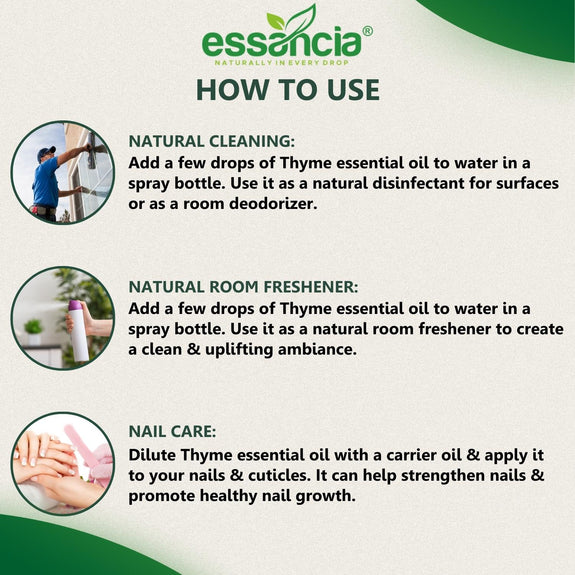 essancia®
NATURALLY IN EVERY DROP

HOW TO USE

NATURAL CLEANING:
Add a few drops of Thyme essential oil to water in a spray bottle. Use it as a natural disinfectant for surfaces or as a room deodorizer.

NATURAL ROOM FRESHENER:
Add a few drops of Thyme essential oil to water in a spray bottle. Use it as a natural room freshener to create a clean & uplifting ambiance.

NAIL CARE:
Dilute Thyme essential oil with a carrier oil & apply it to your nails & cuticles. It can help strengthen nails & promote healthy nail growth.