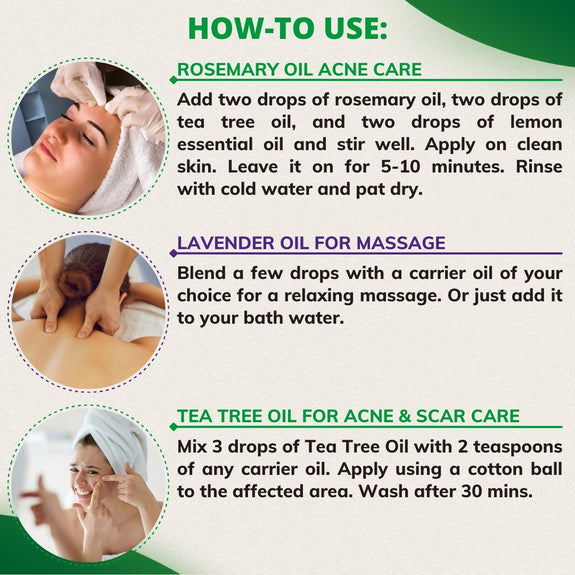 HOW-TO USE:

ROSEMARY OIL ACNE CARE

Add two drops of rosemary oil, two drops of tea tree oil, and two drops of lemon essential oil and stir well. Apply on clean skin. Leave it on for 5-10 minutes. Rinse with cold water and pat dry.

LAVENDER OIL FOR MASSAGE

Blend a few drops with a carrier oil of your choice for a relaxing massage. Or just add it to your bath water.

TEA TREE OIL FOR ACNE & SCAR CARE

Mix 3 drops of Tea Tree Oil with 2 teaspoons of any carrier oil. Apply using a cotton ball to the affected area. Wash after 30 mins.